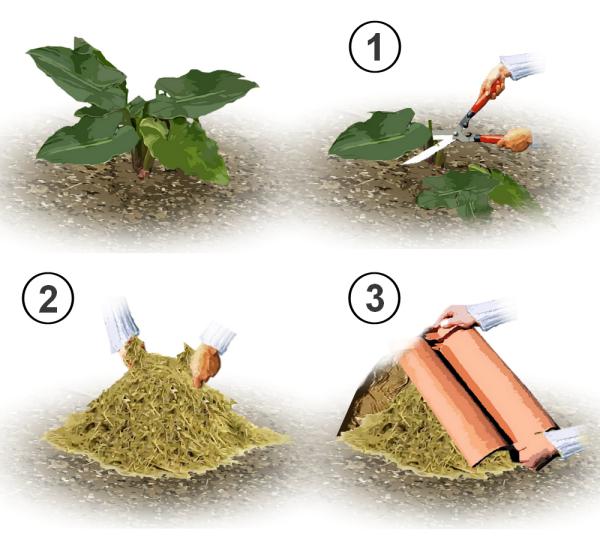 1

2

3